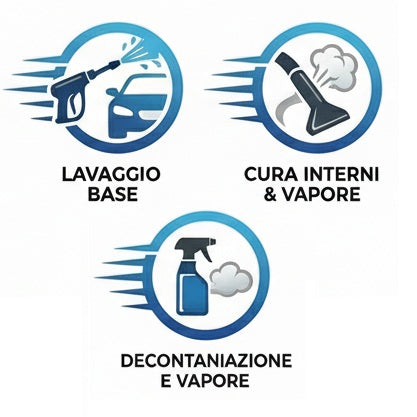 LAVAGGIO BASE

CURA INTERNI & VAPORE

DECONTANIAZIONE E VAPORE